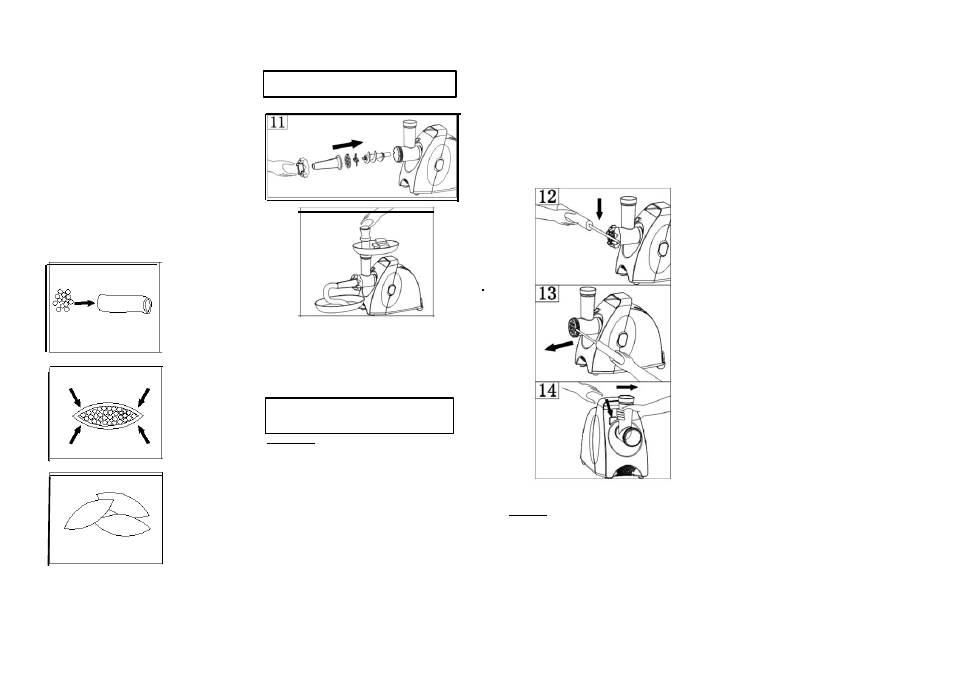 11

12

13

14