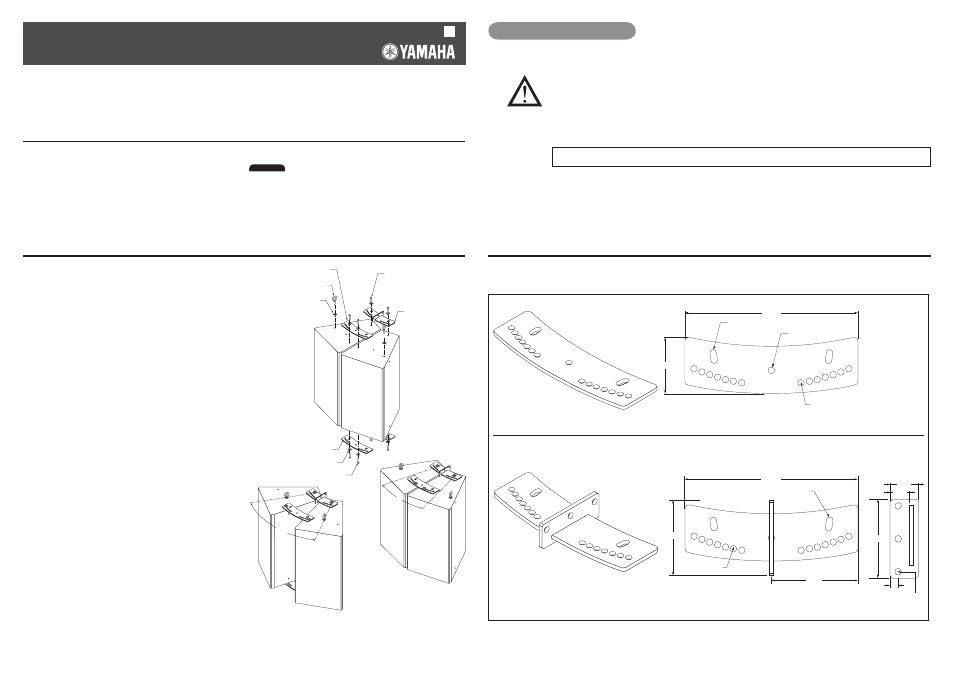 YAMAHA