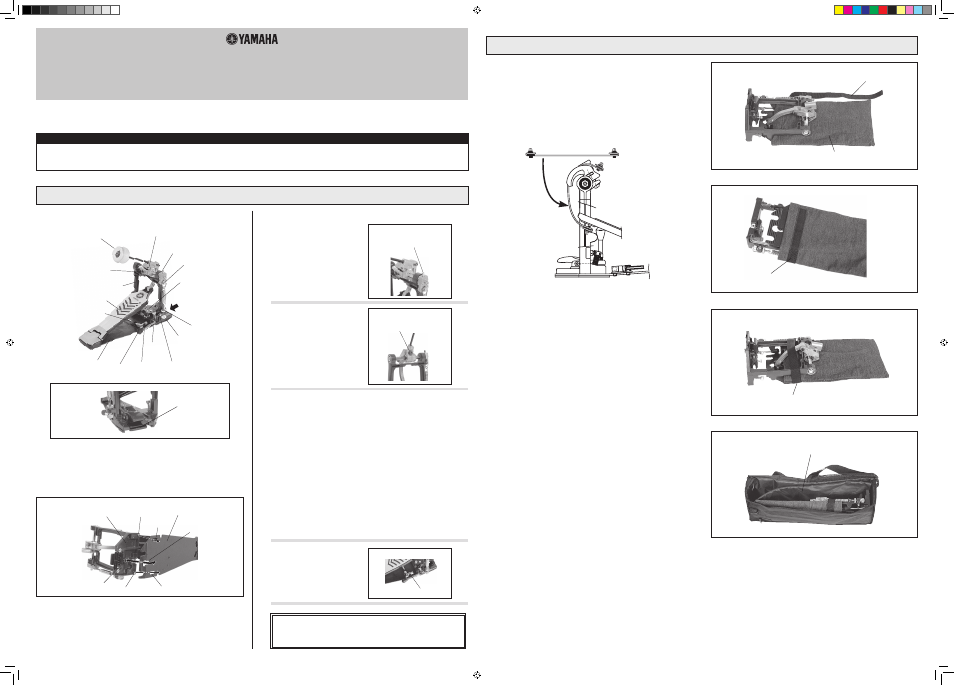 YAMAHA