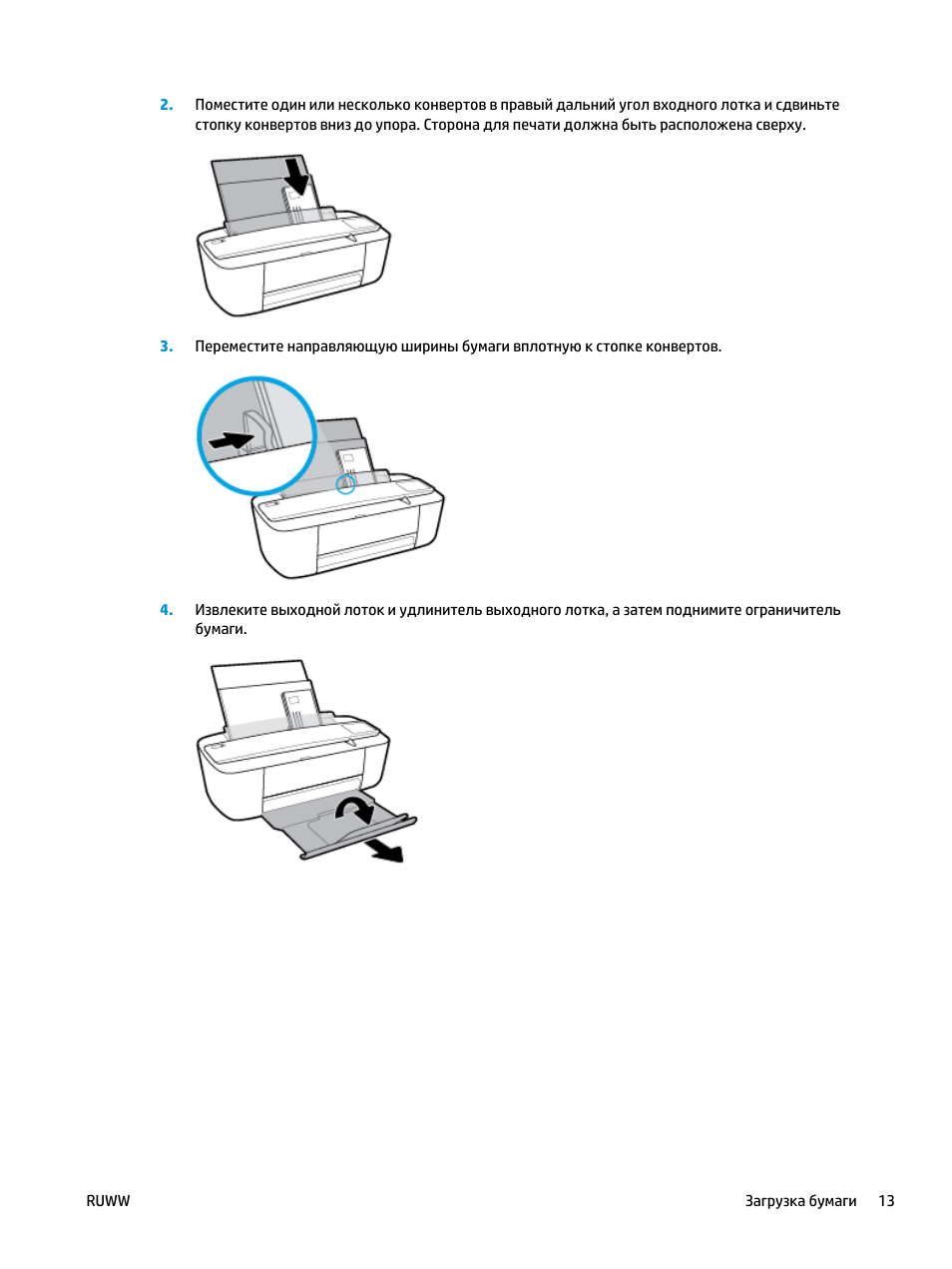 2. Поместите один или несколько конвертов в правый дальний угол входного лотка и сдвиньте стопку конвертов вниз до упора. Сторона для печати должна быть расположена сверху.

3. Переместите направляющую ширины бумаги вплотную к стопке конвертов.

4. Извлеките выходной лоток и удлинитель выходного лотка, а затем поднимите ограничитель бумаги.

RUWW

Загрузка бумаги 13