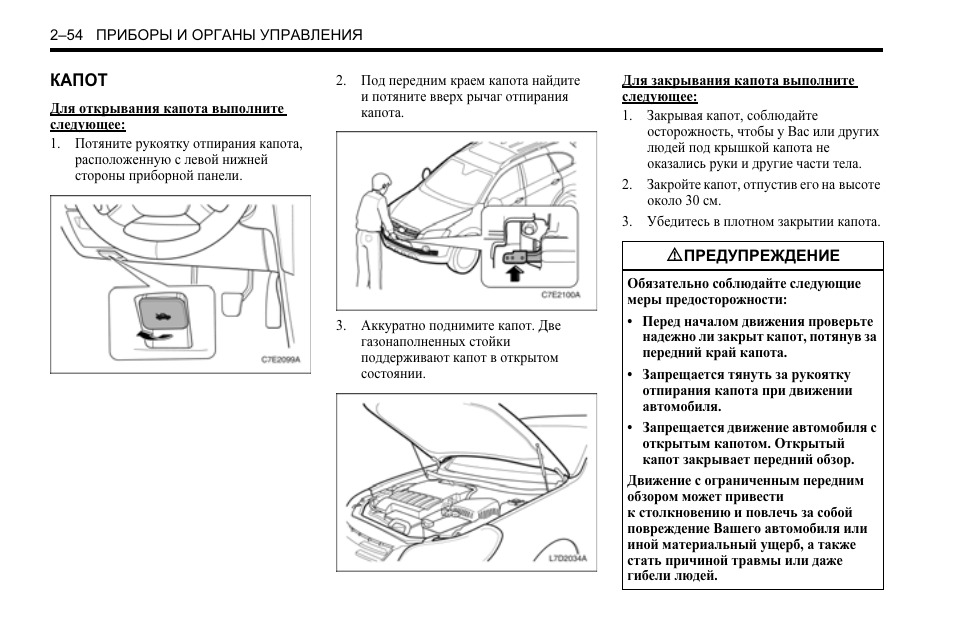 2–54 ПРИБОРЫ И ОРГАНЫ УПРАВЛЕНИЯ

КАПОТ

Для открывания капота выполните следующее:

1. Потяните рукоятку отпирания капота, расположенную с левой нижней стороны приборной панели.

C7E2099A

2. Под передним краем капота найдите и потяните вверх рычаг отпирания капота.

C7E2100A

3. Аккуратно поднимите капот. Две газонаполненных стойки поддерживают капот в открытом состоянии.

L7D2034A

Для закрывания капота выполните следующее:

1. Закрывая капот, соблюдайте осторожность, чтобы у Вас или других людей под крышкой капота не оказались руки и другие части тела.

2. Закройте капот, отпустив его на высоте около 30 см.

3. Убедитесь в плотном закрытии капота.

⚠ПРЕДУПРЕЖДЕНИЕ

Обязательно соблюдайте следующие меры предосторожности:

• Перед началом движения проверьте надежно ли закрыт капот, потянув за передний край капота.

• Запрещается тянуть за рукоятку отпирания капота при движении автомобиля.

• Запрещается движение автомобиля с открытым капотом. Открытый капот закрывает передний обзор.

Движение с ограниченным передним обзором может привести к столкновению и повлечь за собой повреждение Вашего автомобиля или иной материальный ущерб, а также стать причиной травмы или даже гибели людей.