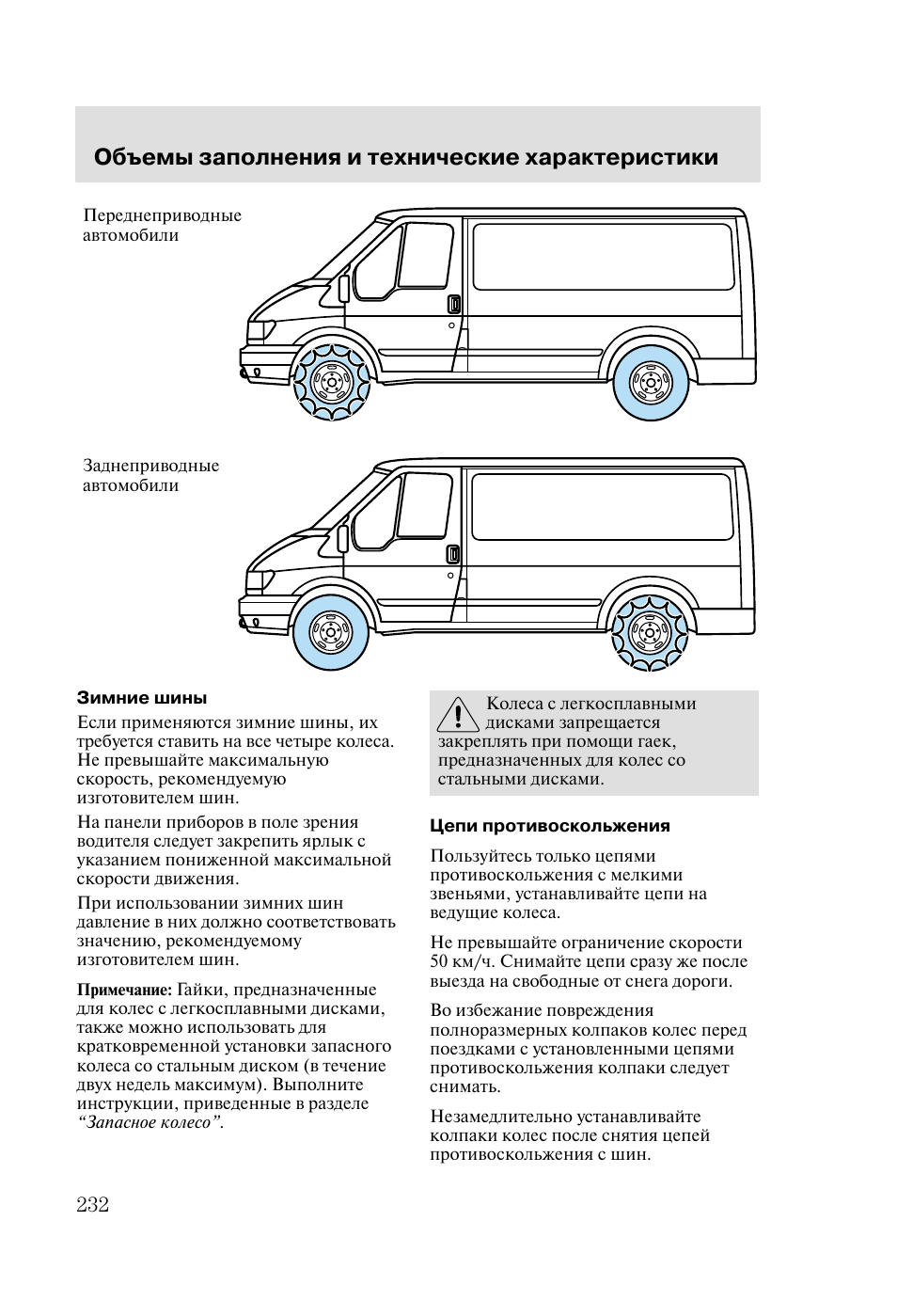 Объемы заполнения и технические характеристики

Переднеприводные автомобили

Заднеприводные автомобили

Зимние шины

Если применяются зимние шины, их требуется ставить на все четыре колеса. Не превышайте максимальную скорость, рекомендуемую изготовителем шин.

На панели приборов в поле зрения водителя следует закрепить ярлык с указанием пониженной максимальной скорости движения.

При использовании зимних шин давление в них должно соответствовать значению, рекомендуемому изготовителем шин.

Примечание: Гайки, предназначенные для колес с легкосплавными дисками, также можно использовать для кратковременной установки запасного колеса со стальным диском (в течение двух недель максимум). Выполните инструкции, приведенные в разделе “Запасное колесо”.

Колеса с легкосплавными дисками запрещается закреплять при помощи гаек, предназначенных для колес со стальными дисками.

Цепи противоскольжения

Пользуйтесь только цепями противоскольжения с мелкими звеньями, устанавливайте цепи на ведущие колеса.

Не превышайте ограничение скорости 50 км/ч. Снимайте цепи сразу же после выезда на свободные от снега дороги.

Во избежание повреждения полноразмерных колпаков колес перед поездками с установленными цепями противоскольжения колпаки следует снимать.

Незамедлительно устанавливайте колпаки колес после снятия цепей противоскольжения с шин.

232