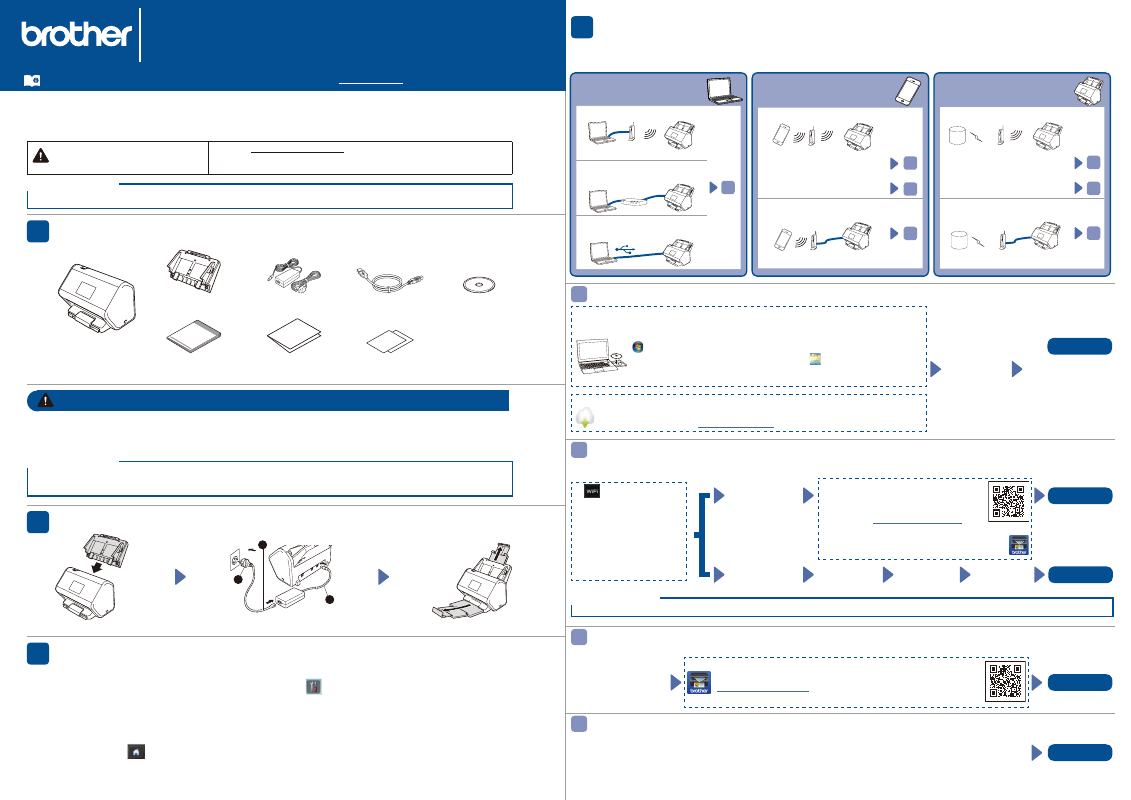 brother